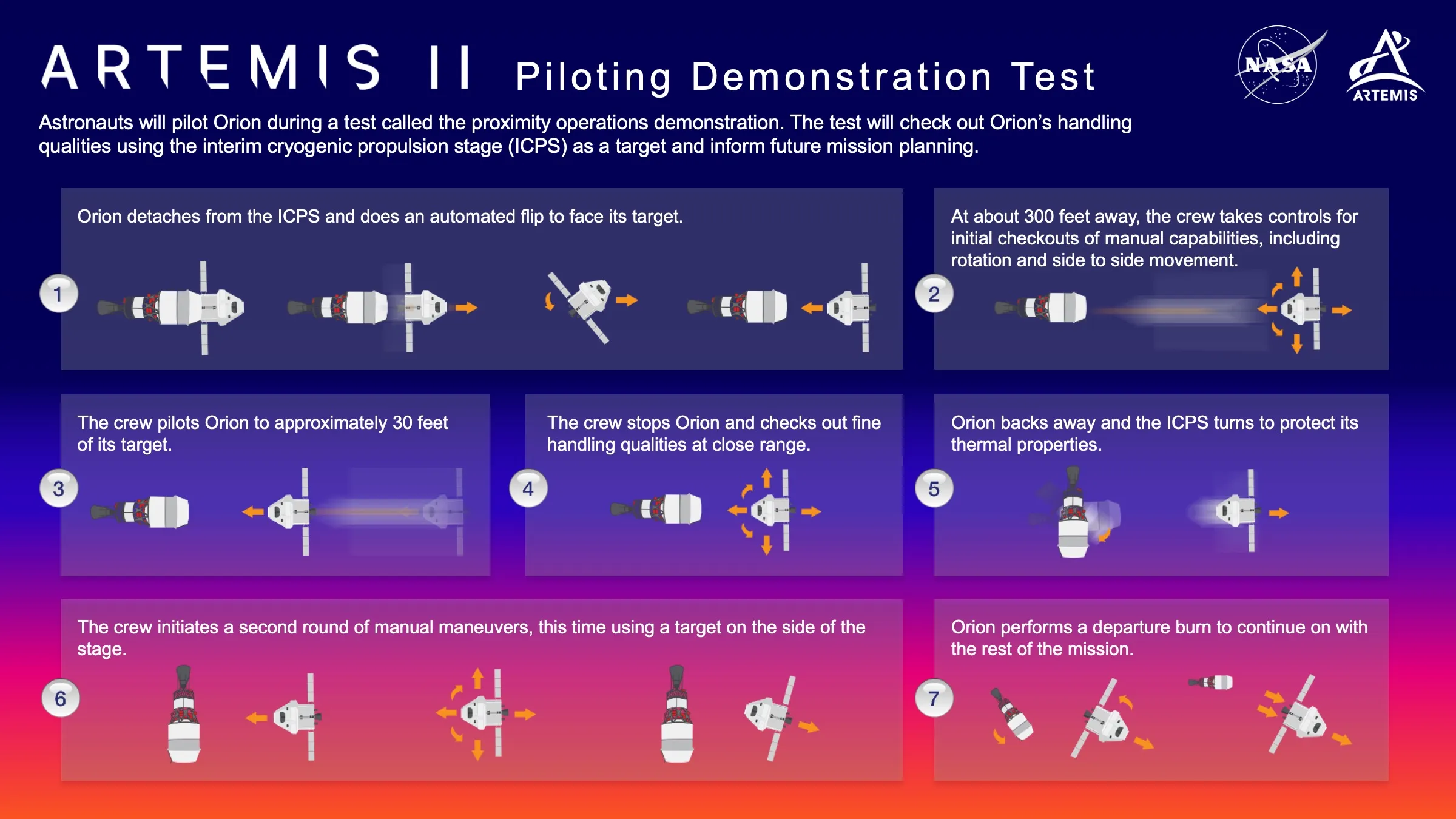 ARTEMIS II Piloting Demonstration Test

NASA

ARTEMIS

Astronauts will pilot Orion during a test called the proximity operations demonstration. The test will check out Orion's handling qualities using the interim cryogenic propulsion stage (ICPS) as a target and inform future mission planning.

1
Orion detaches from the ICPS and does an automated flip to face its target.

2
At about 300 feet away, the crew takes controls for initial checkouts of manual capabilities, including rotation and side to side movement.

3
The crew pilots Orion to approximately 30 feet of its target.

4
The crew stops Orion and checks out fine handling qualities at close range.

5
Orion backs away and the ICPS turns to protect its thermal properties.

6
The crew initiates a second round of manual maneuvers, this time using a target on the side of the stage.

7
Orion performs a departure burn to continue on with the rest of the mission.